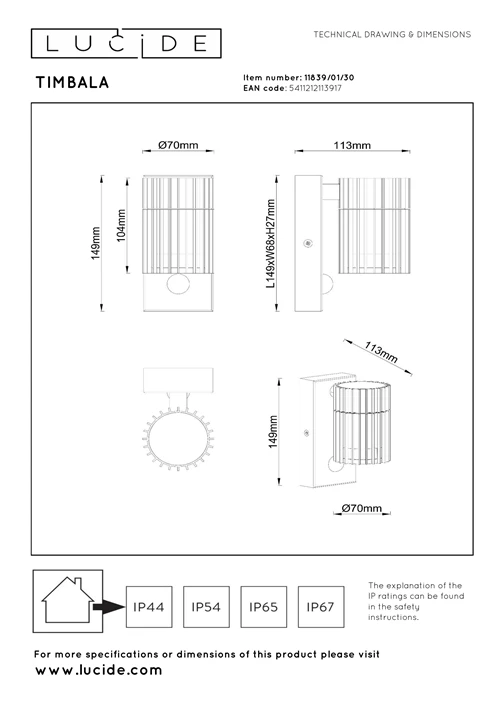 LUCIDE

TECHNICAL DRAWING & DIMENSIONS

TIMBALA

Item number: 11839/01/30
EAN code: 5411212113917

Ø70mm

113mm

149mm

104mm

L149xW68xH27mm

113mm

149mm

Ø70mm

IP44

IP54

IP65

IP67

The explanation of the IP ratings can be found in the safety instructions.

For more specifications or dimensions of this product please visit
www.lucide.com